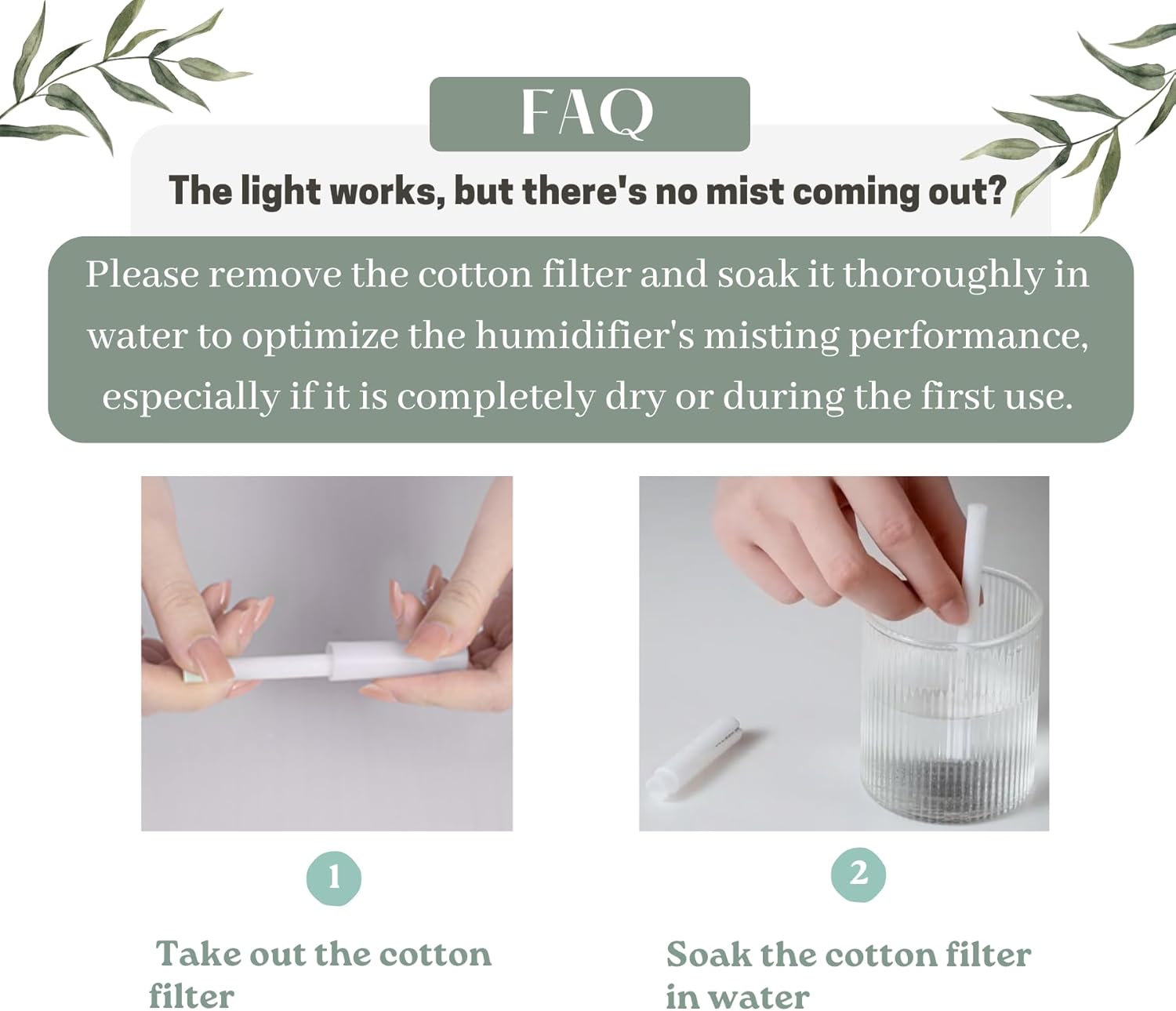 FAQ

The light works, but there's no mist coming out?

Please remove the cotton filter and soak it thoroughly in water to optimize the humidifier's misting performance, especially if it is completely dry or during the first use.

1

Take out the cotton filter

2

Soak the cotton filter in water