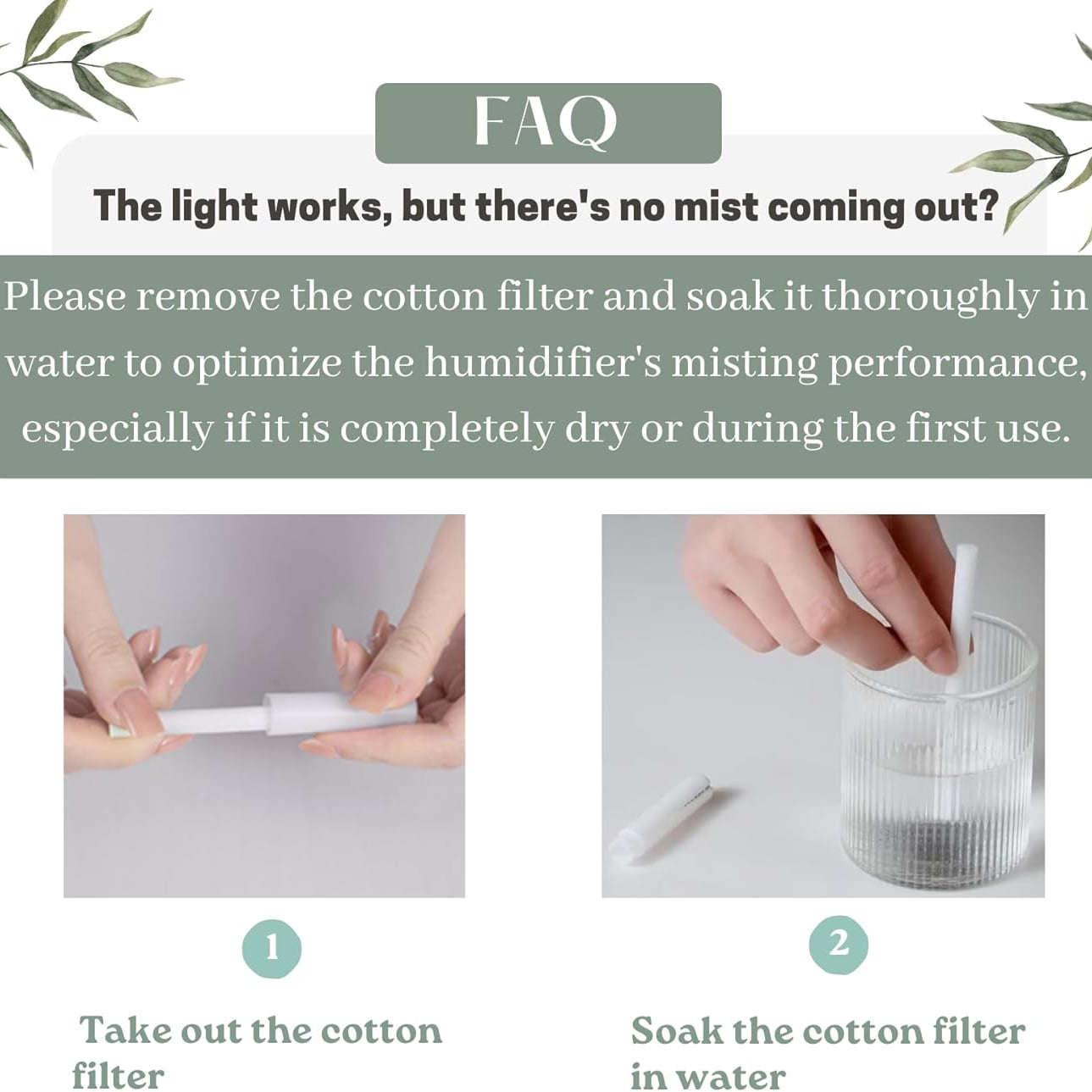 FAQ

The light works, but there's no mist coming out?

Please remove the cotton filter and soak it thoroughly in water to optimize the humidifier's misting performance, especially if it is completely dry or during the first use.

1

Take out the cotton filter

2

Soak the cotton filter in water